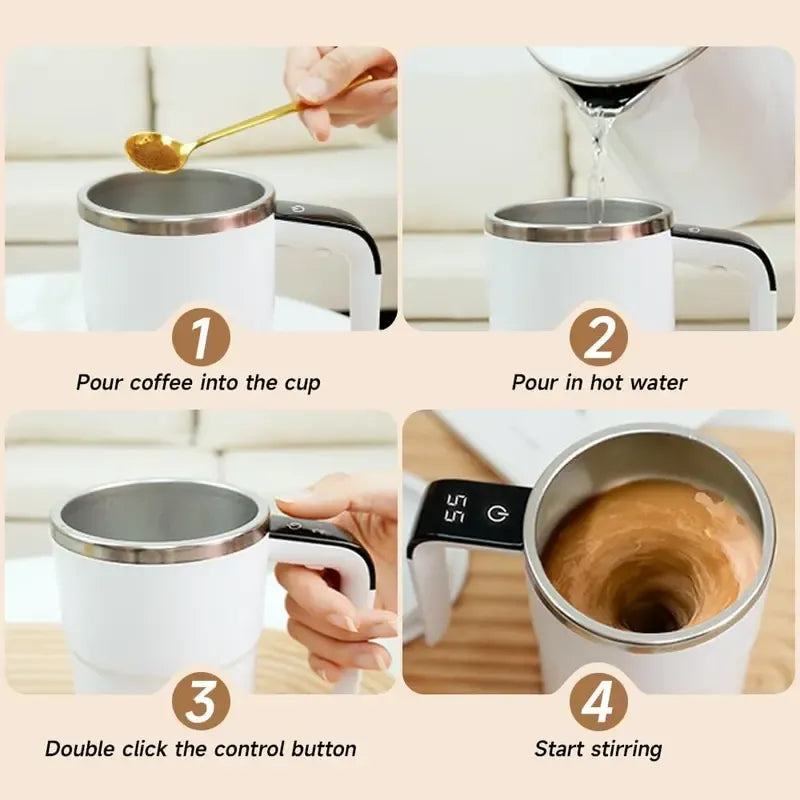 1

Pour coffee into the cup

2

Pour in hot water

3

Double click the control button

55

4

Start stirring